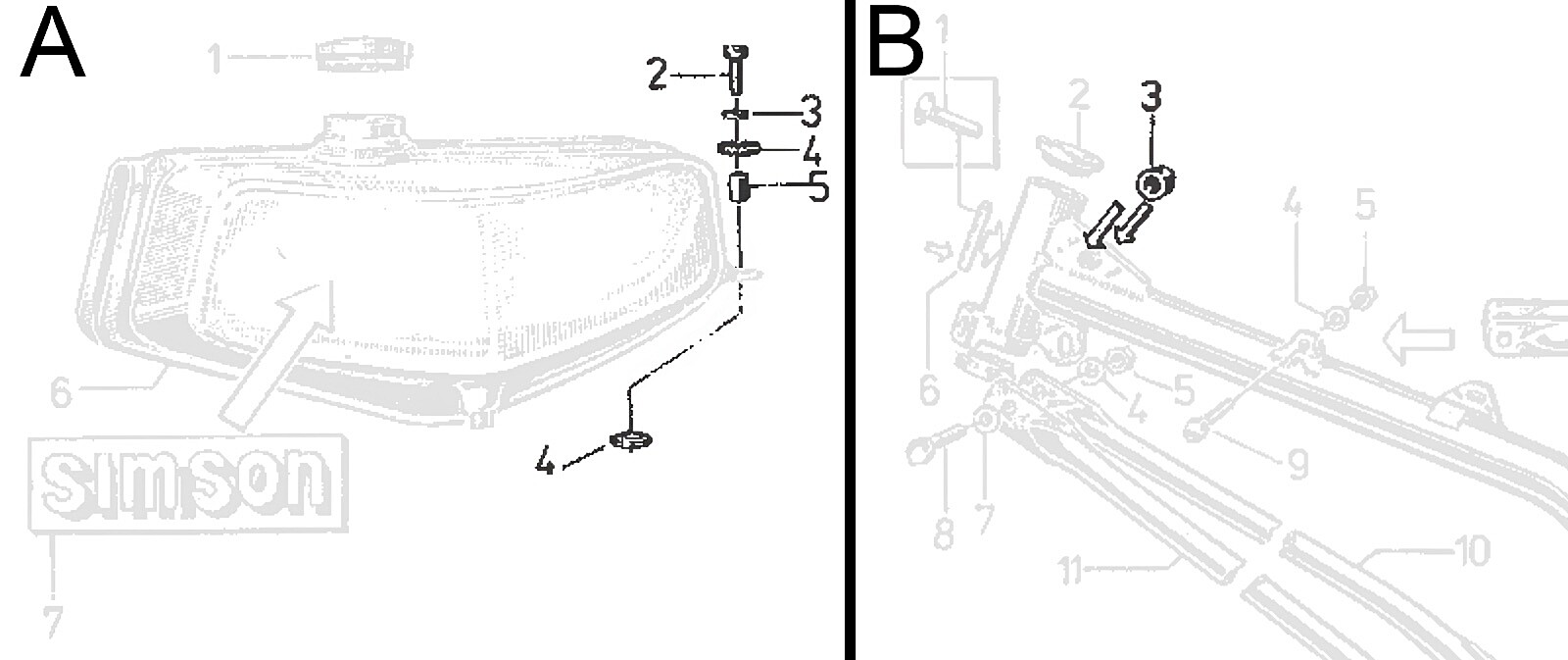 A

1
2
3
4
5
6
4
simson
7

B

1
2
3
4
5
6
5
4
9
8
7
11
10